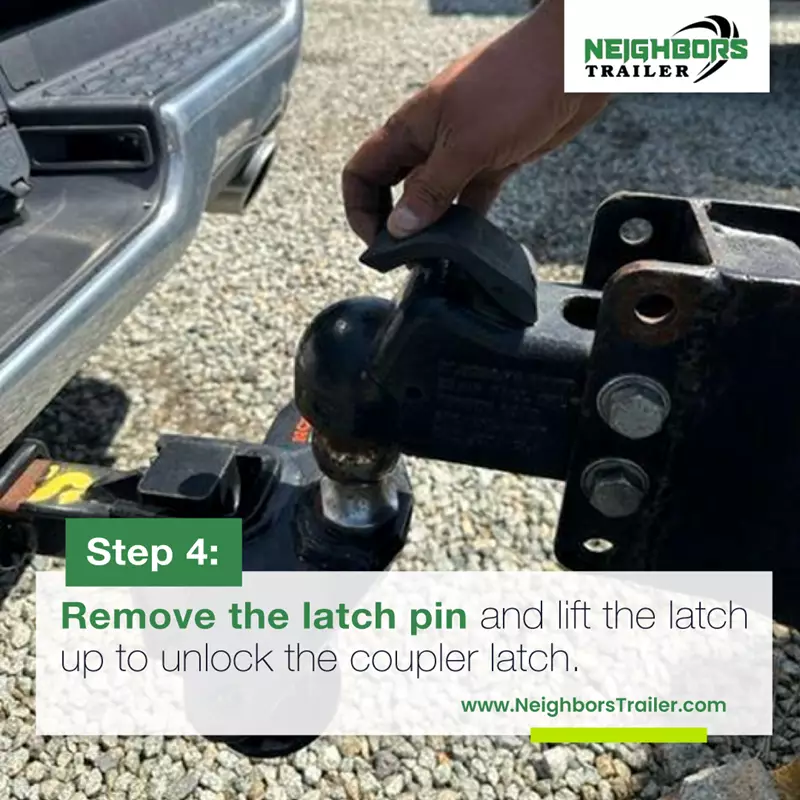 NEIGHBORS TRAILER

Step 4:

Remove the latch pin and lift the latch up to unlock the coupler latch.

www.NeighborsTrailer.com